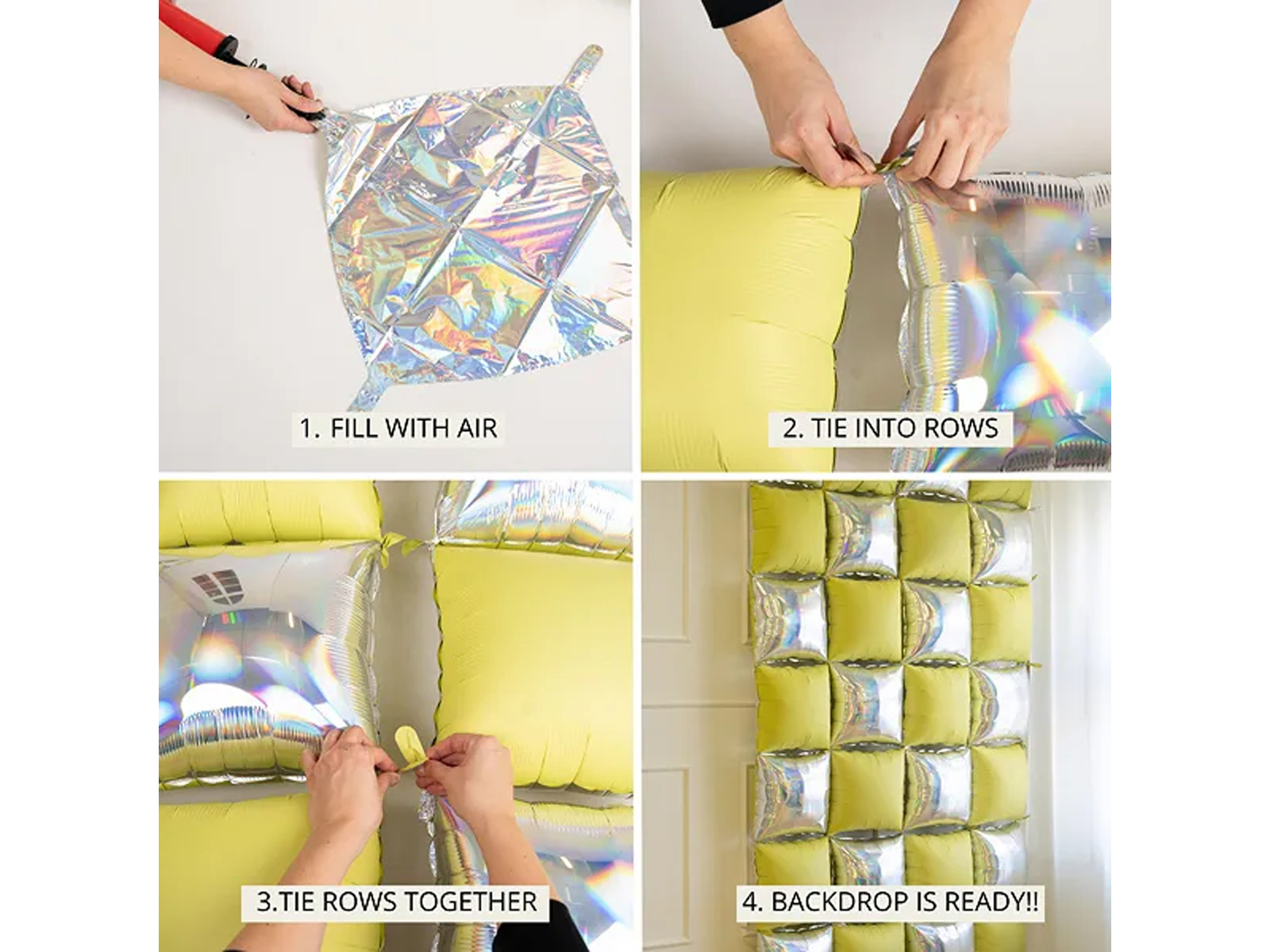 1. FILL WITH AIR

2. TIE INTO ROWS

3.TIE ROWS TOGETHER

4. BACKDROP IS READY!!